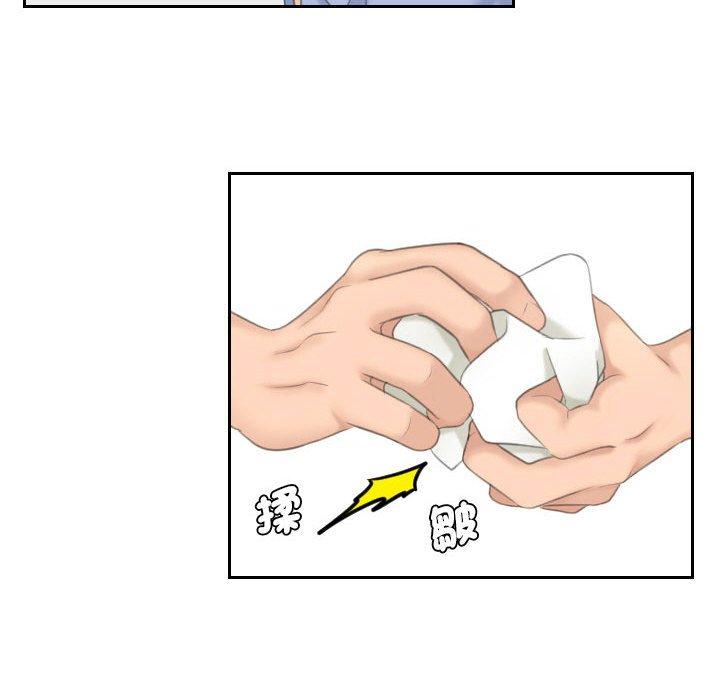 揉

皺