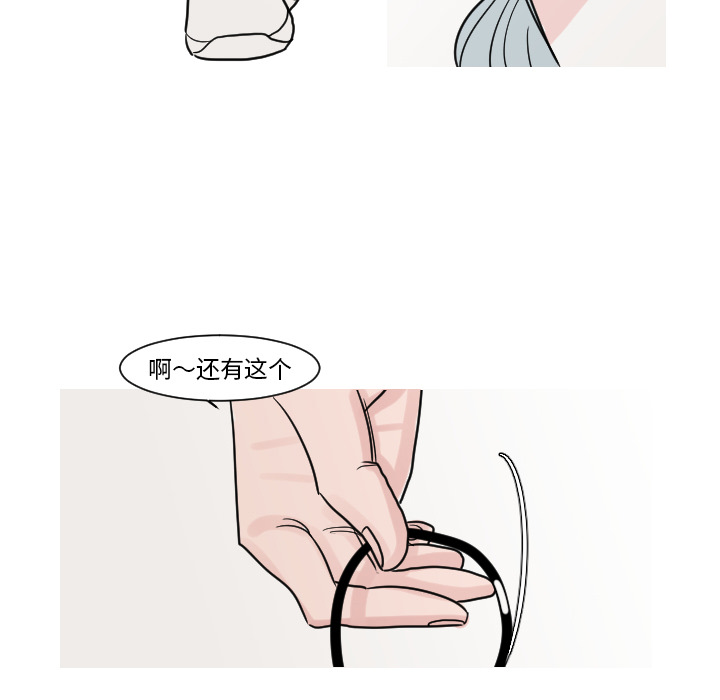 啊~还有这个