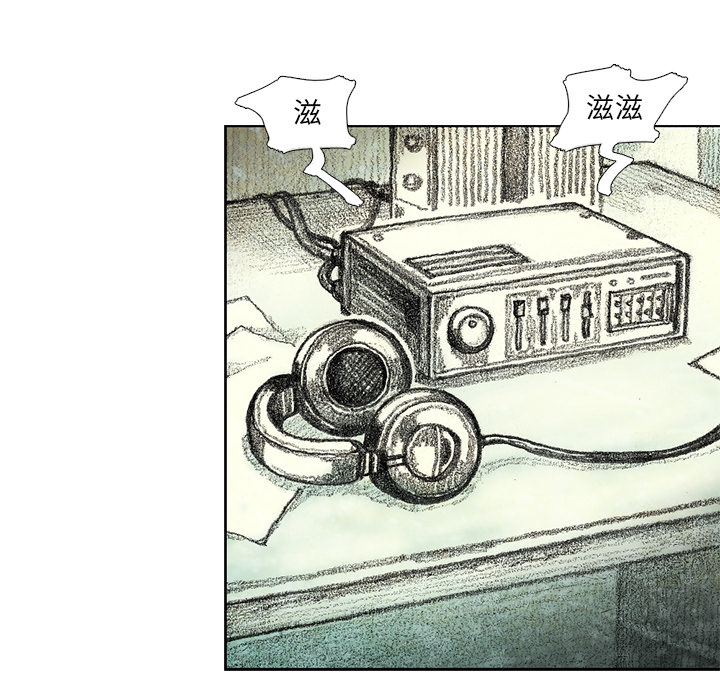 滋

滋滋