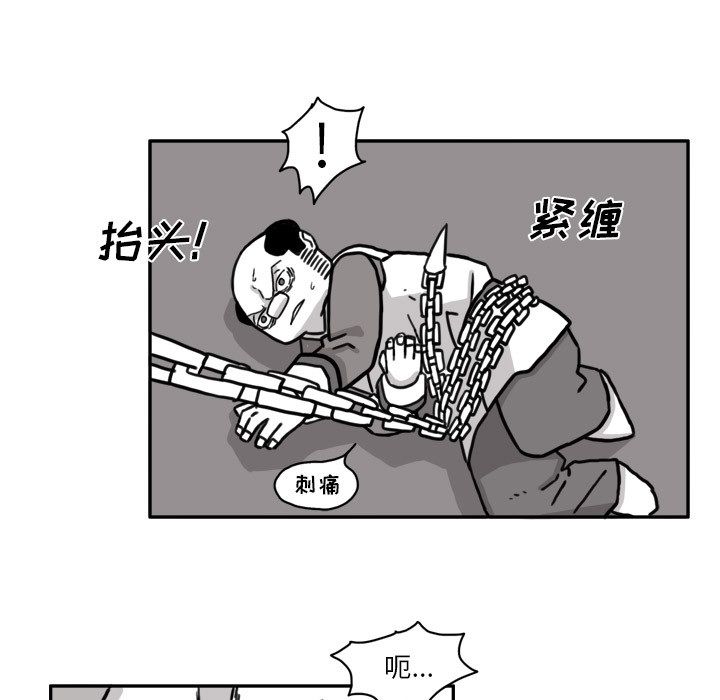 !

抬头!

紧缠

刺痛

呃...