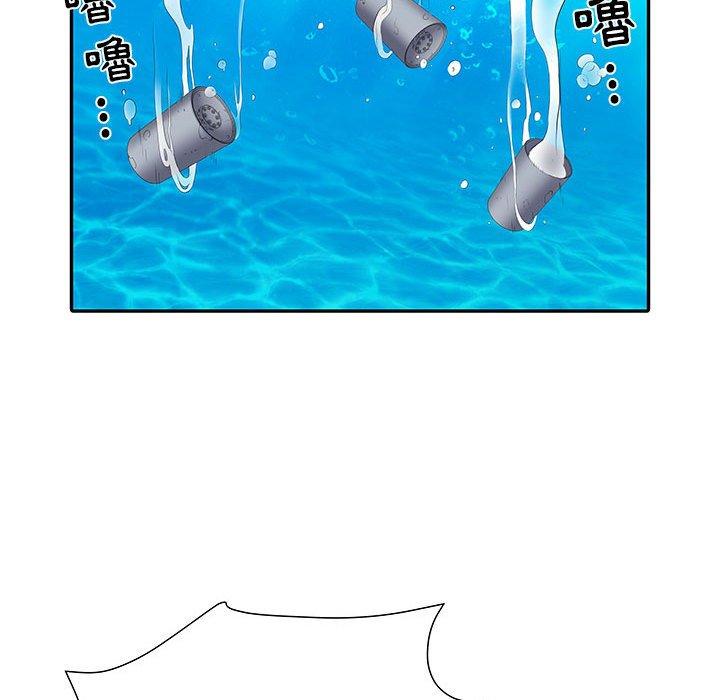 嚕嚕…

嚕…