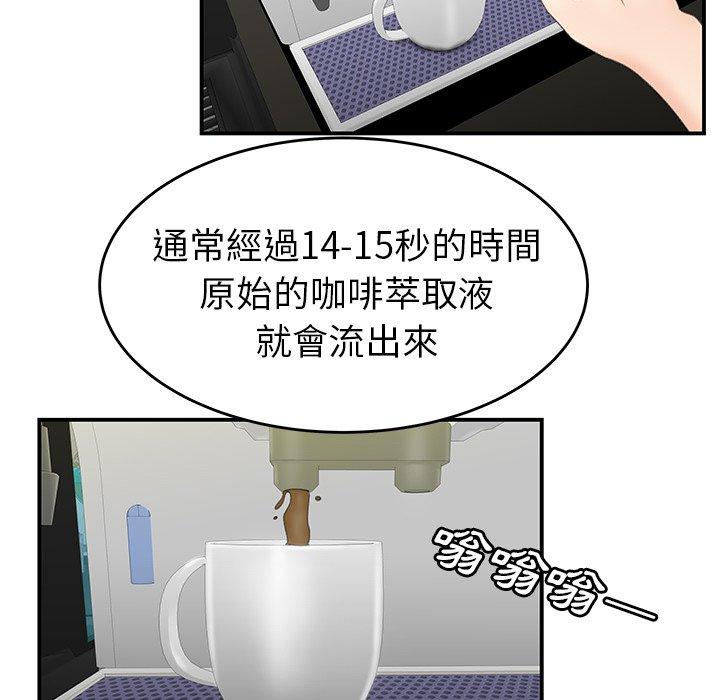 通常經過14-15秒的時間
原始的咖啡萃取液
就會流出來

嗡嗡嗡—